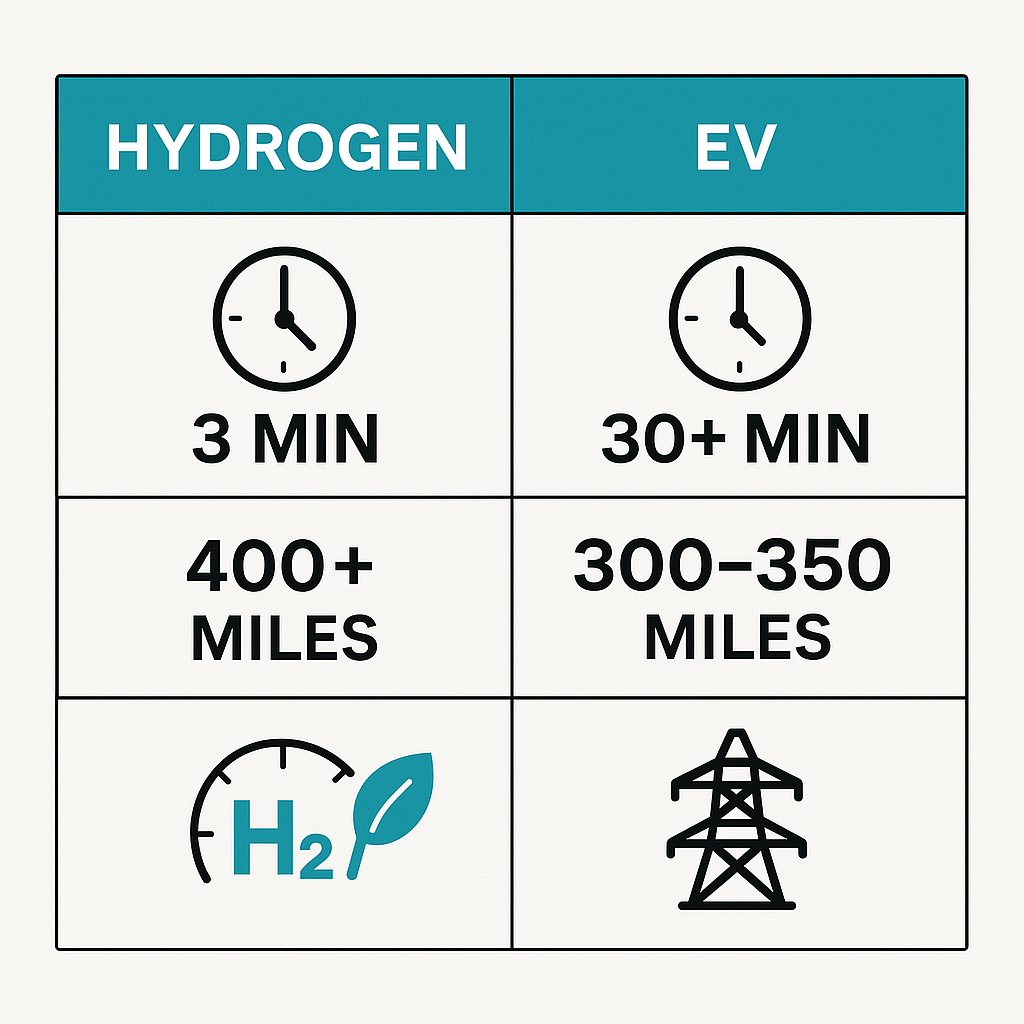 | HYDROGEN | EV |
|---|---|
| 3 MIN | 30+ MIN |
| 400+ MILES | 300–350 MILES |
| $H_2$ | |